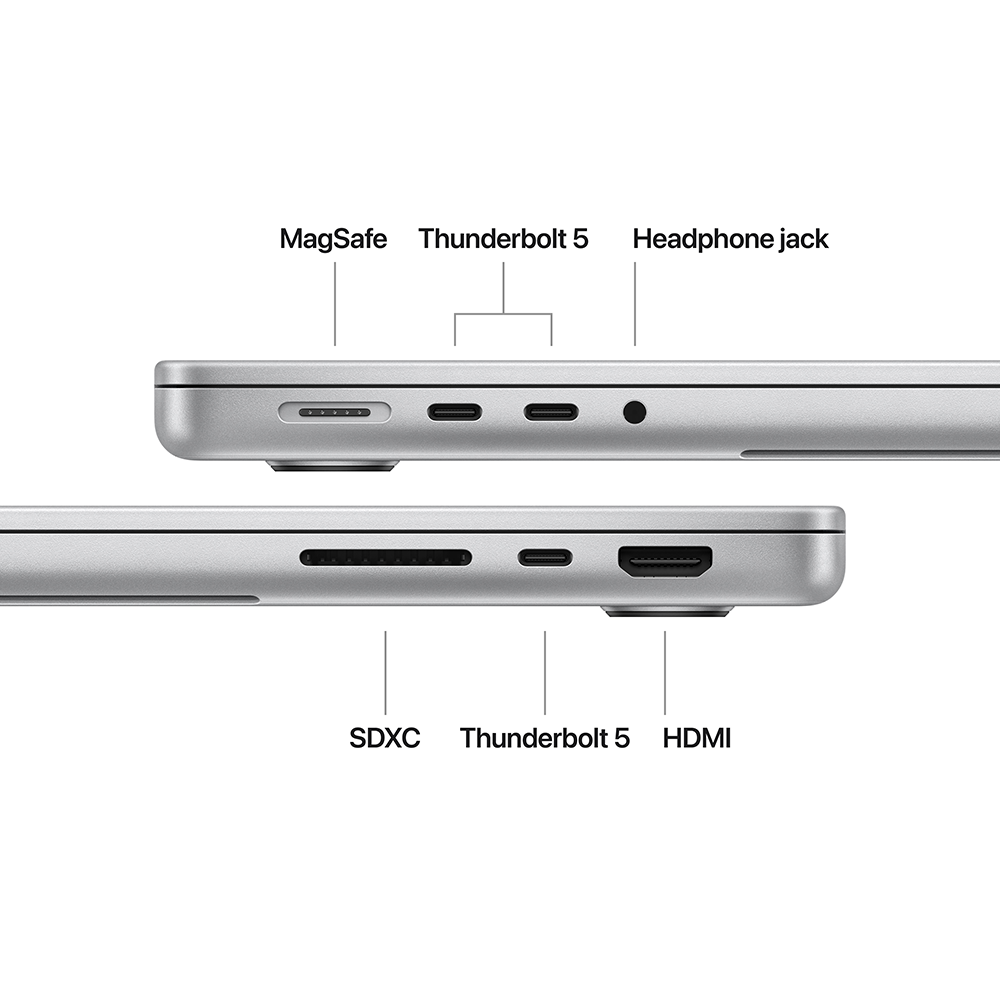 MagSafe Thunderbolt 5 Headphone jack

SDXC Thunderbolt 5 HDMI